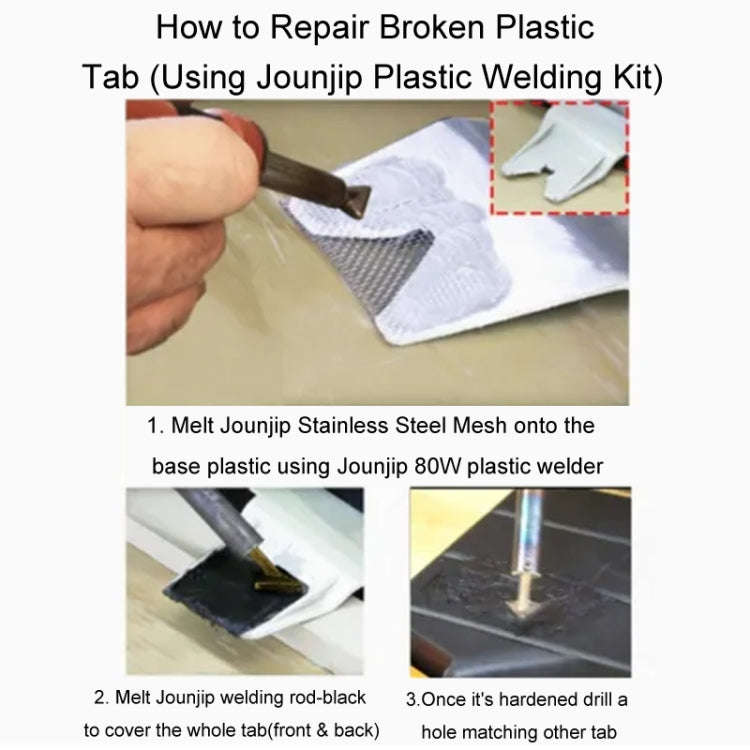 How to Repair Broken Plastic Tab (Using Jounjip Plastic Welding Kit)

1. Melt Jounjip Stainless Steel Mesh onto the base plastic using Jounjip 80W plastic welder

2. Melt Jounjip welding rod-black to cover the whole tab(front & back)

3.Once it's hardened drill a hole matching other tab