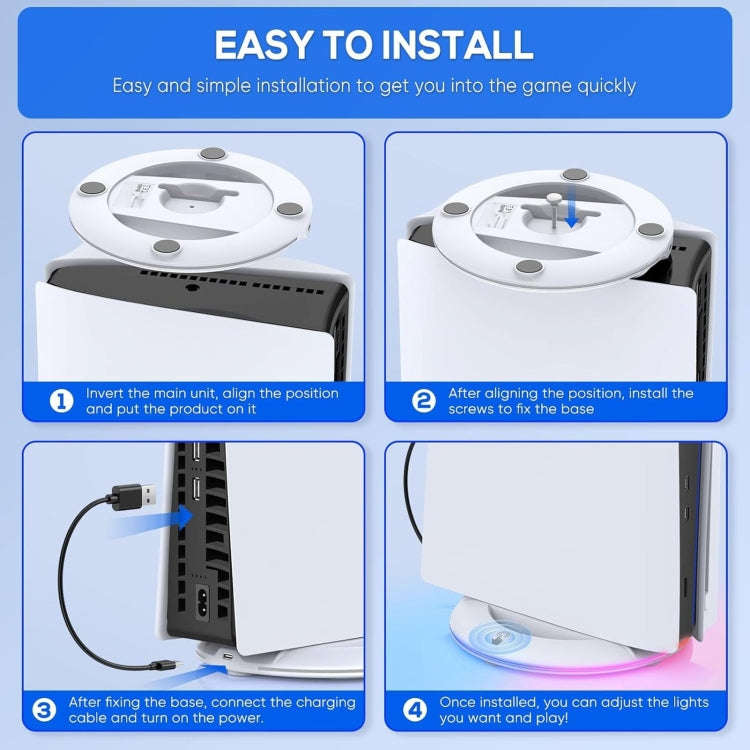 EASY TO INSTALL

Easy and simple installation to get you into the game quickly

1 Invert the main unit, align the position and put the product on it

2 After aligning the position, install the screws to fix the base

3 After fixing the base, connect the charging cable and turn on the power.

4 Once installed, you can adjust the lights you want and play!