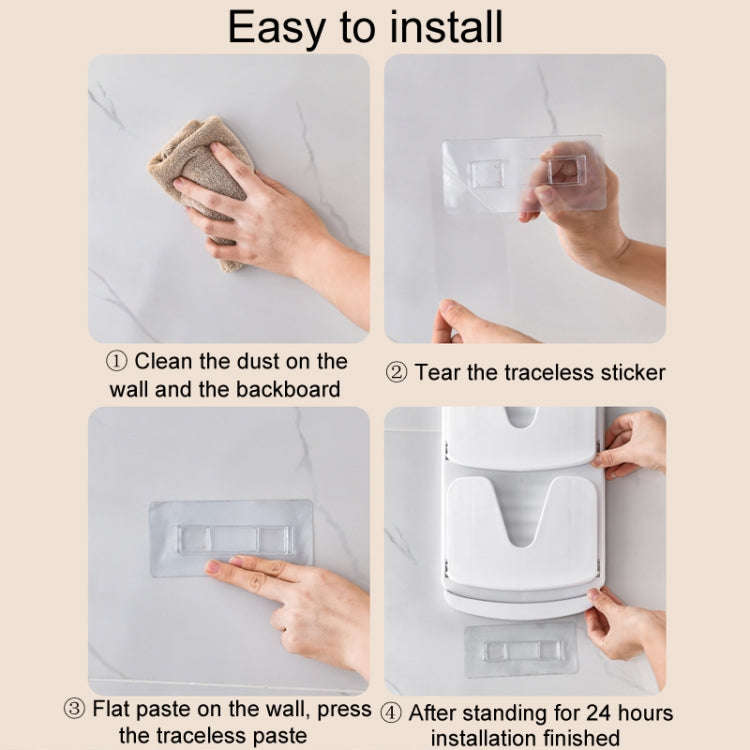 Easy to install

① Clean the dust on the wall and the backboard

② Tear the traceless sticker

③ Flat paste on the wall, press the traceless paste

④ After standing for 24 hours installation finished