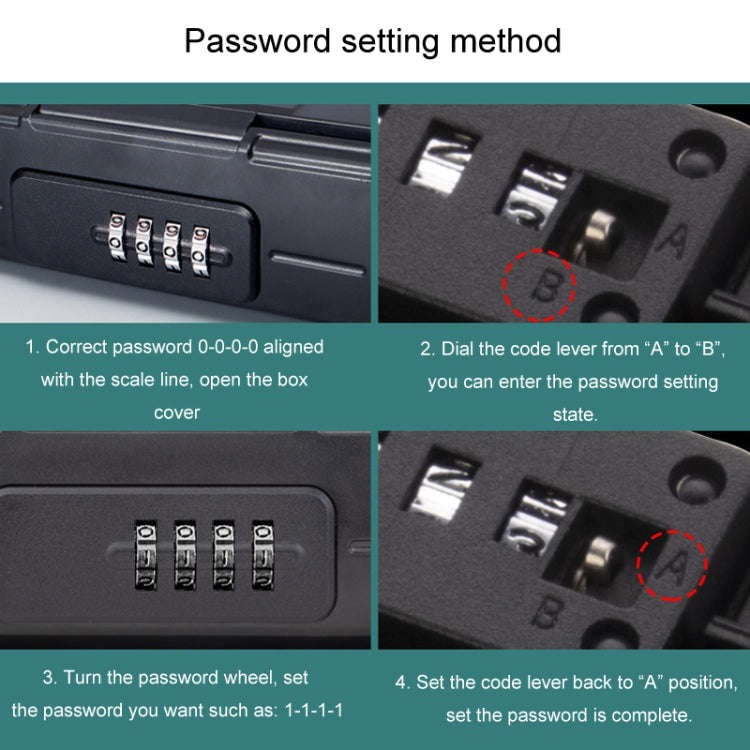 Password setting method

A

B

1. Correct password 0-0-0-0 aligned with the scale line, open the box cover

2. Dial the code lever from “A” to “B”, you can enter the password setting state.

A

B

3. Turn the password wheel, set the password you want such as: 1-1-1-1

4. Set the code lever back to “A” position, set the password is complete.