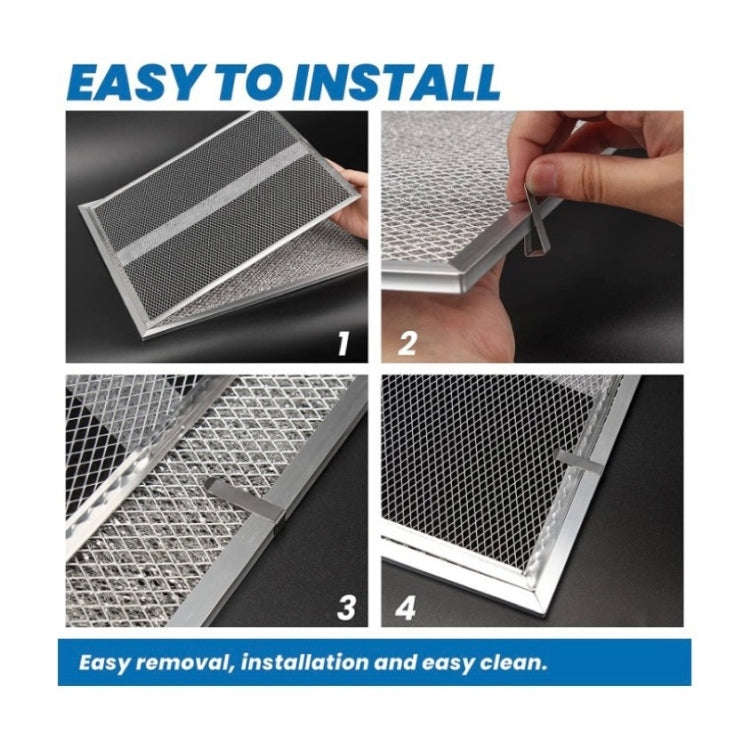 EASY TO INSTALL

1

2

3

4

Easy removal, installation and easy clean.