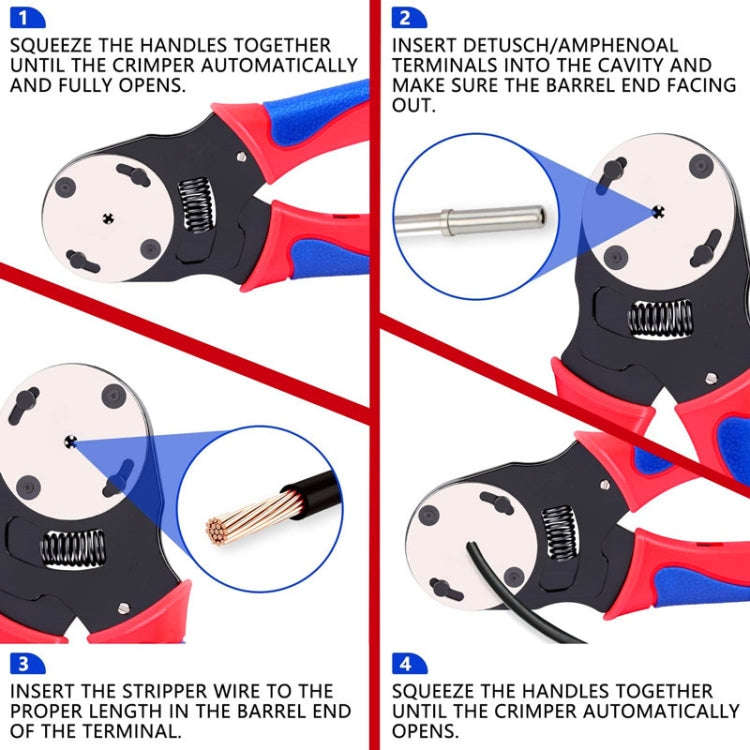 1
SQUEEZE THE HANDLES TOGETHER UNTIL THE CRIMPER AUTOMATICALLY AND FULLY OPENS.

2
INSERT DETUSCH/AMPHENOAL TERMINALS INTO THE CAVITY AND MAKE SURE THE BARREL END FACING OUT.

3
INSERT THE STRIPPER WIRE TO THE PROPER LENGTH IN THE BARREL END OF THE TERMINAL.

4
SQUEEZE THE HANDLES TOGETHER UNTIL THE CRIMPER AUTOMATICALLY OPENS.