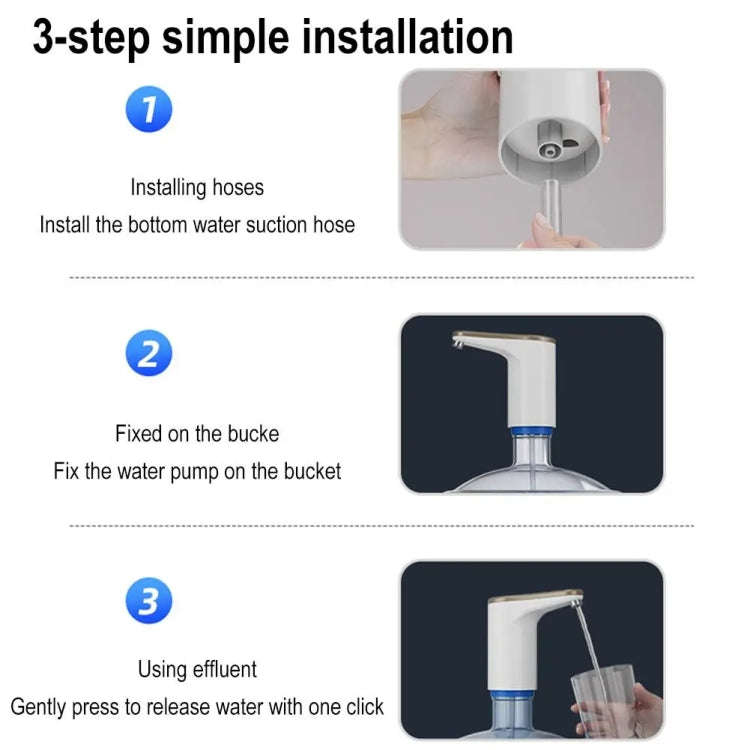 3-step simple installation

1

Installing hoses
Install the bottom water suction hose

2

Fixed on the bucke
Fix the water pump on the bucket

3

Using effluent
Gently press to release water with one click