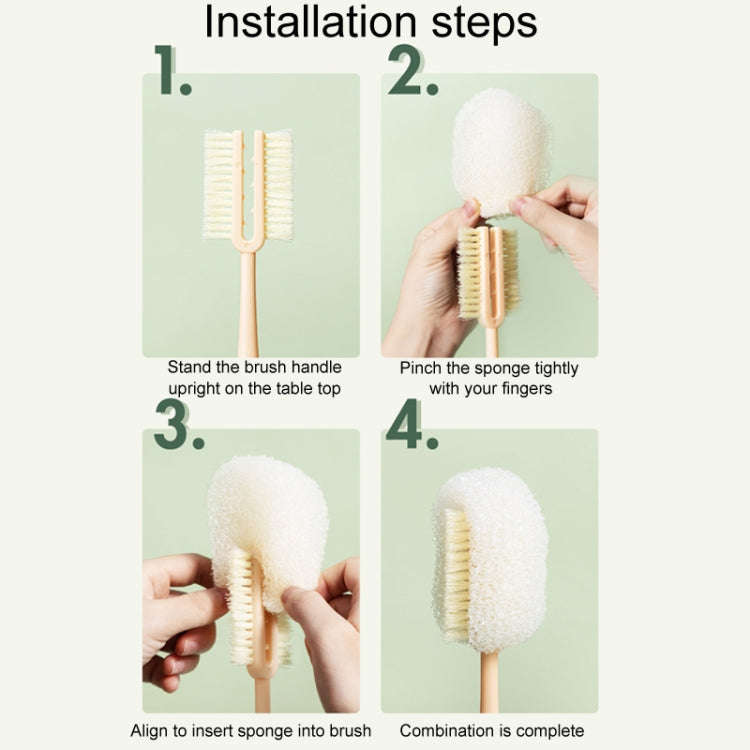 Installation steps

1.

Stand the brush handle upright on the table top

2.

Pinch the sponge tightly with your fingers

3.

Align to insert sponge into brush

4.

Combination is complete