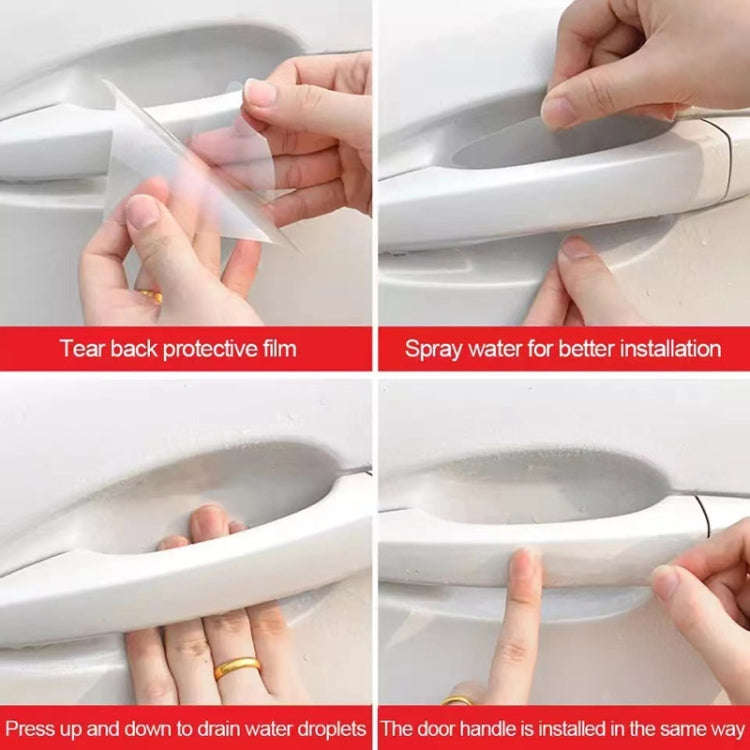 Tear back protective film

Spray water for better installation

Press up and down to drain water droplets

The door handle is installed in the same way