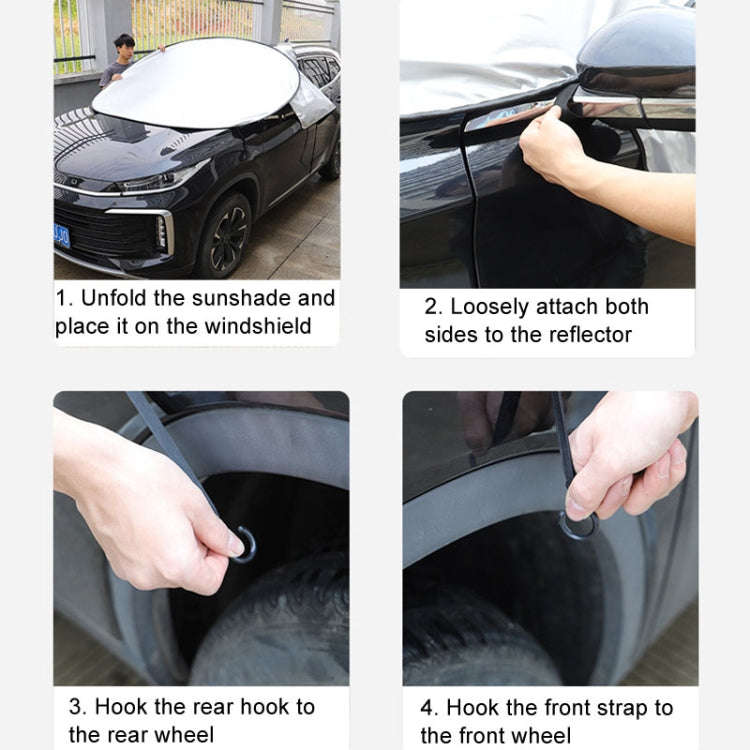 1. Unfold the sunshade and place it on the windshield

2. Loosely attach both sides to the reflector

3. Hook the rear hook to the rear wheel

4. Hook the front strap to the front wheel