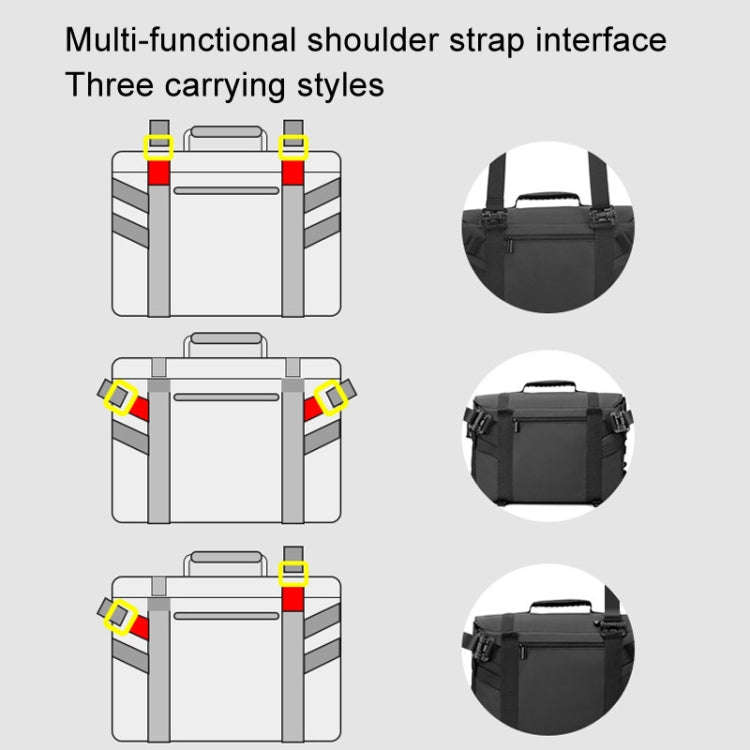 Multi-functional shoulder strap interface
Three carrying styles