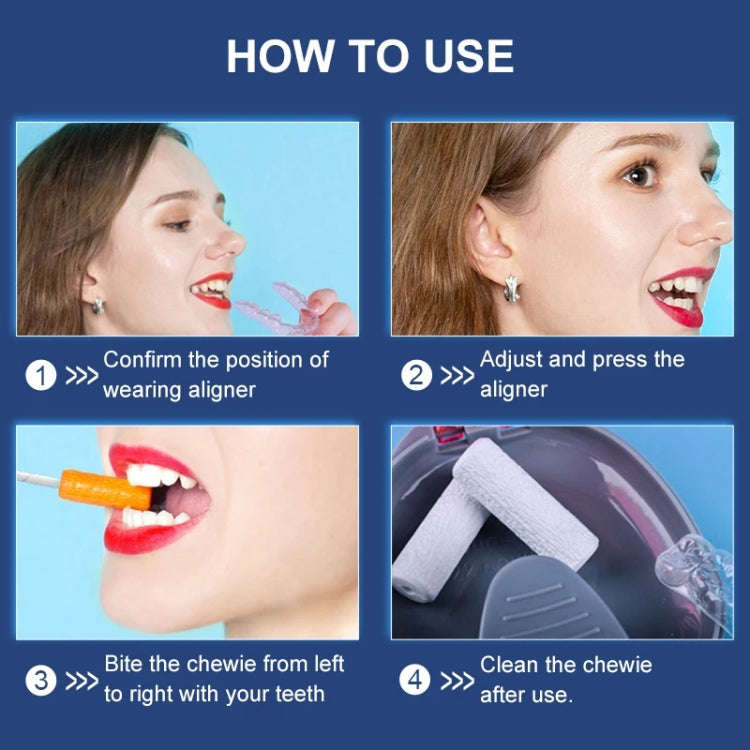 HOW TO USE

1 >>> Confirm the position of wearing aligner

2 >>> Adjust and press the aligner

3 >>> Bite the chewie from left to right with your teeth

4 >>> Clean the chewie after use.