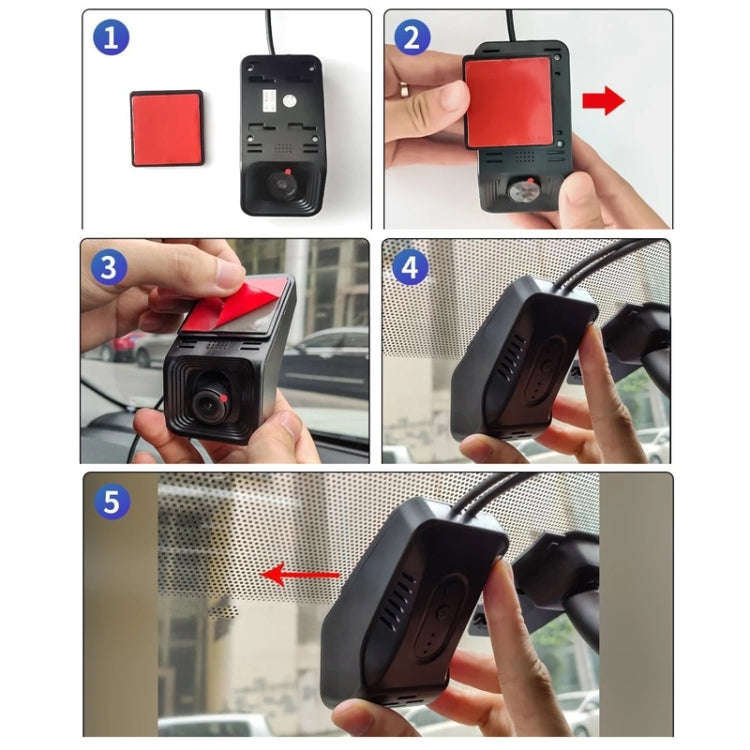 1
2
3
4
5