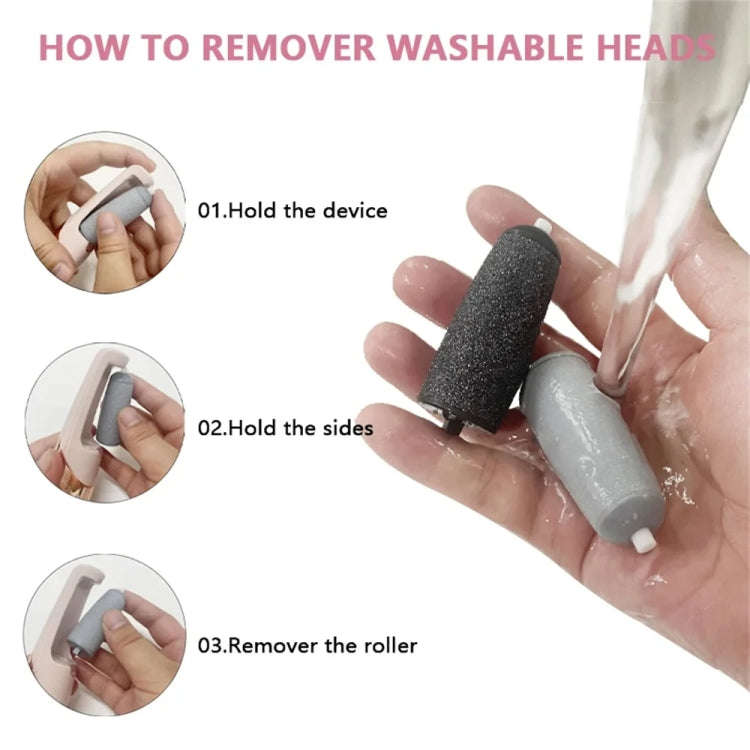 HOW TO REMOVER WASHABLE HEADS

01.Hold the device

02.Hold the sides

03.Remover the roller