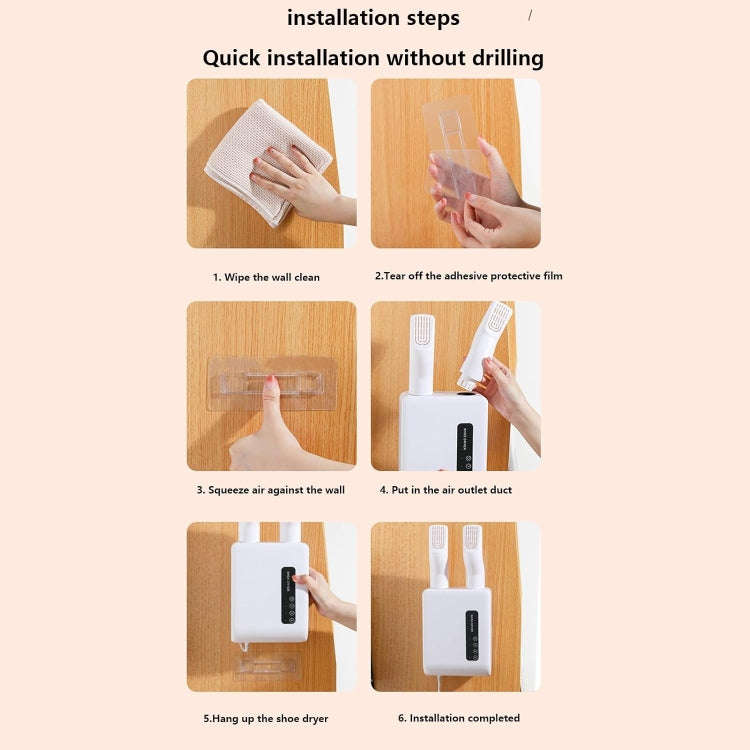 installation steps

Quick installation without drilling

1. Wipe the wall clean

2.Tear off the adhesive protective film

3. Squeeze air against the wall

4. Put in the air outlet duct

5.Hang up the shoe dryer

6. Installation completed