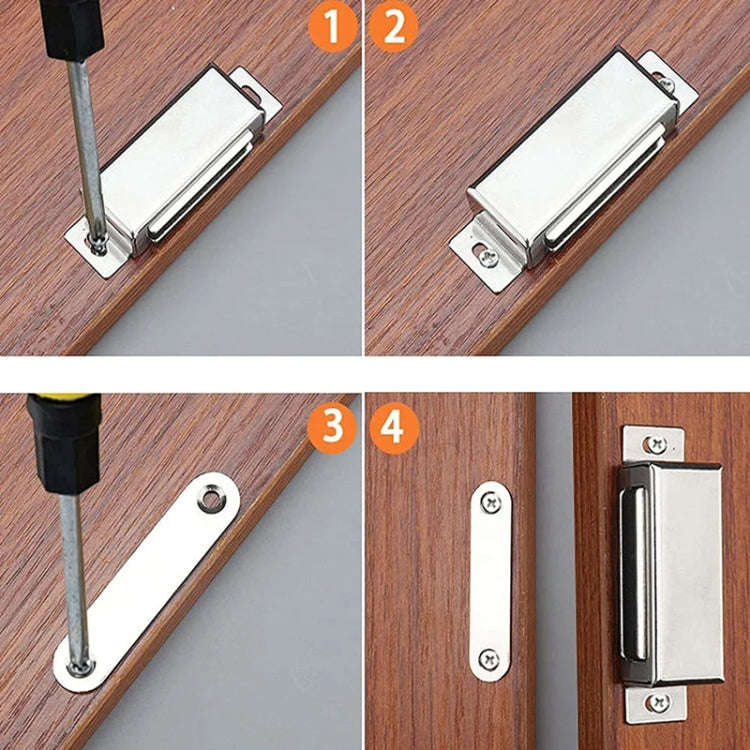 1
2
3
4