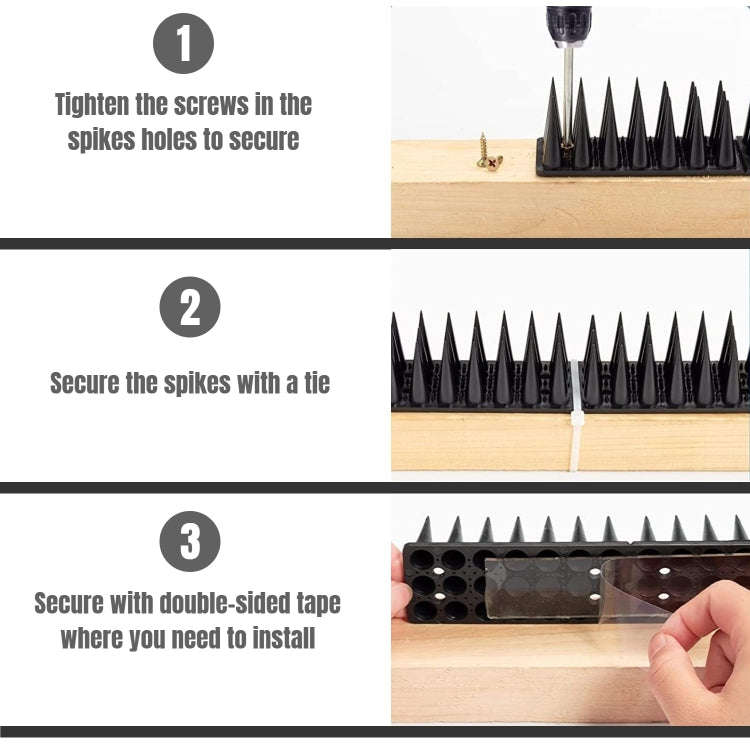 1

Tighten the screws in the spikes holes to secure

2

Secure the spikes with a tie

3

Secure with double-sided tape where you need to install