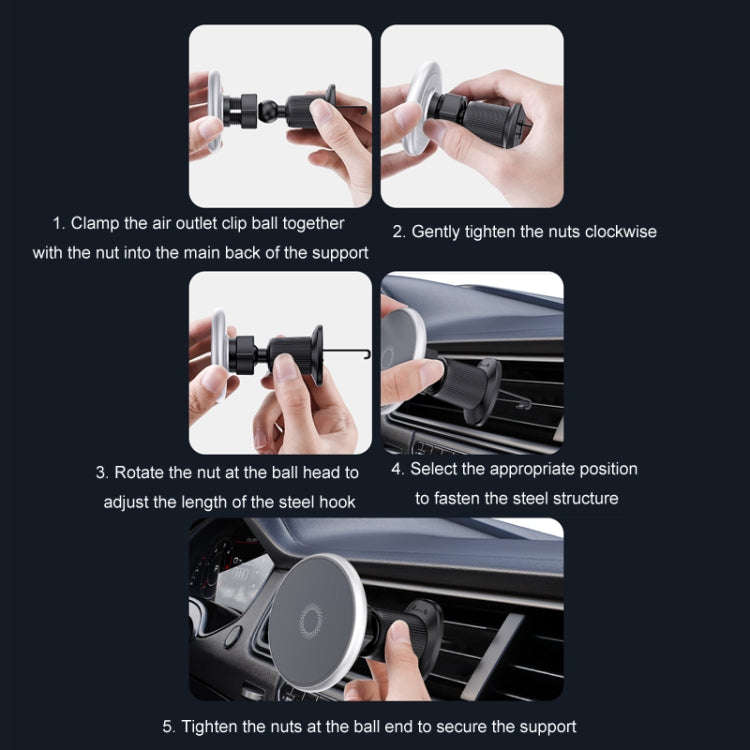 1. Clamp the air outlet clip ball together with the nut into the main back of the support

2. Gently tighten the nuts clockwise

3. Rotate the nut at the ball head to adjust the length of the steel hook

4. Select the appropriate position to fasten the steel structure

5. Tighten the nuts at the ball end to secure the support