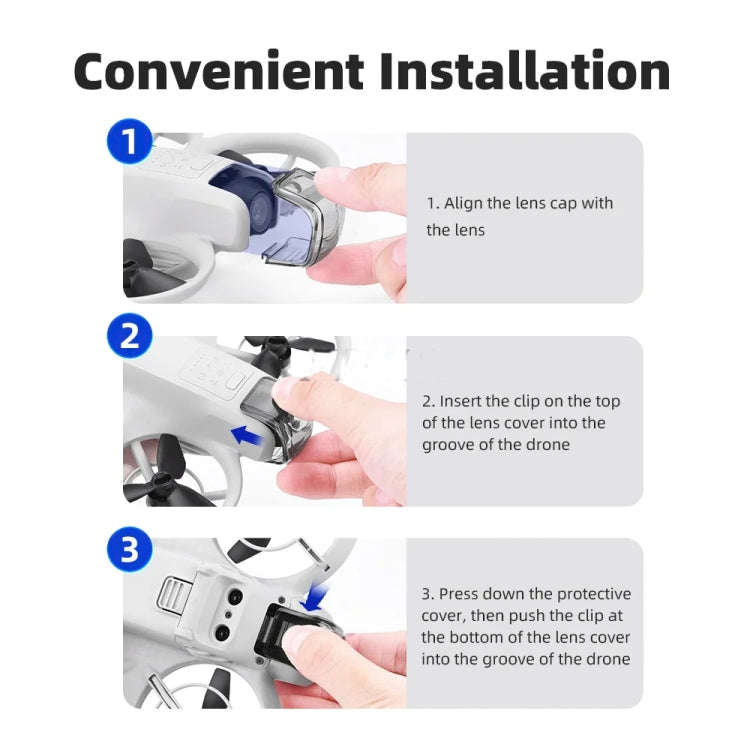 Convenient Installation

1

1. Align the lens cap with the lens

2

2. Insert the clip on the top of the lens cover into the groove of the drone

3

3. Press down the protective cover, then push the clip at the bottom of the lens cover into the groove of the drone