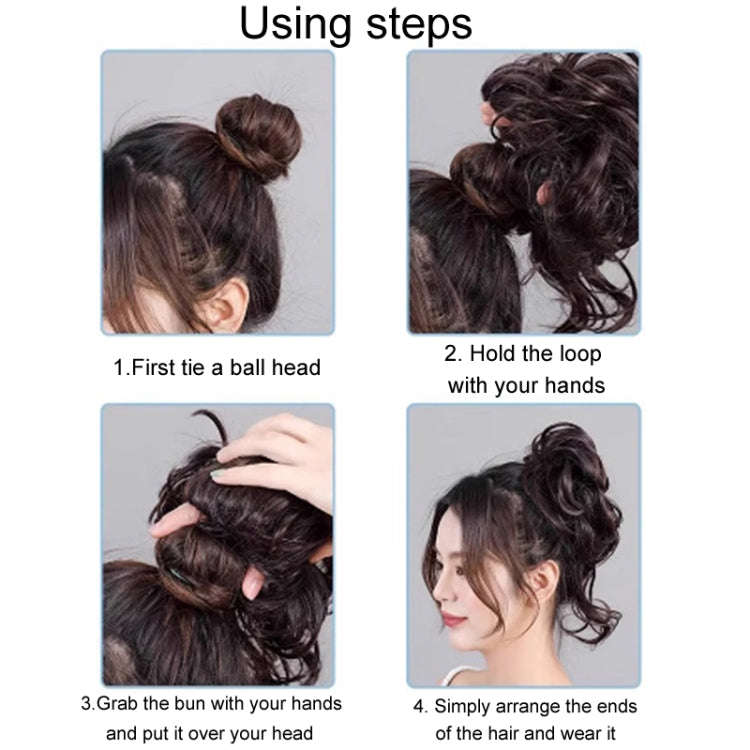 Using steps

1.First tie a ball head

2. Hold the loop with your hands

3.Grab the bun with your hands and put it over your head

4. Simply arrange the ends of the hair and wear it