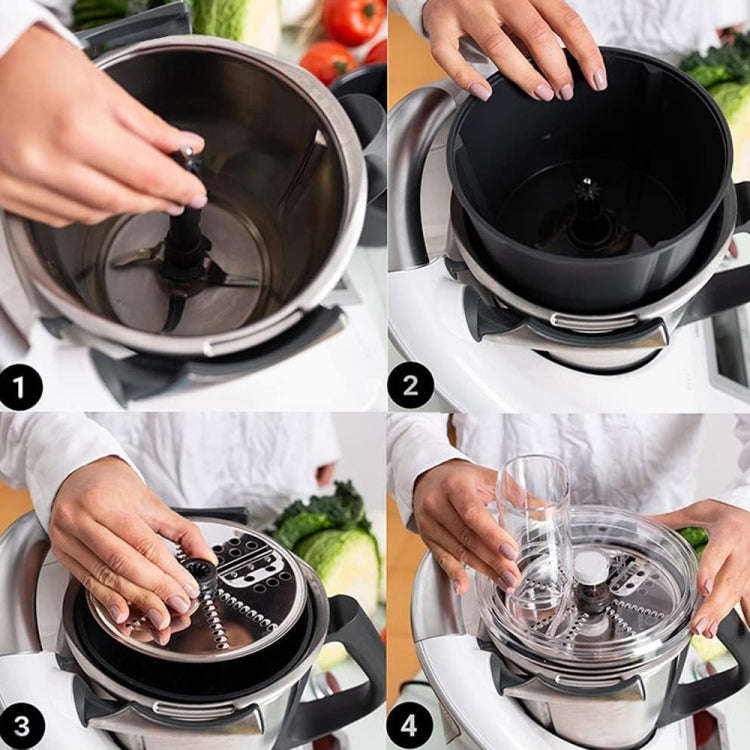 1

2

3

4