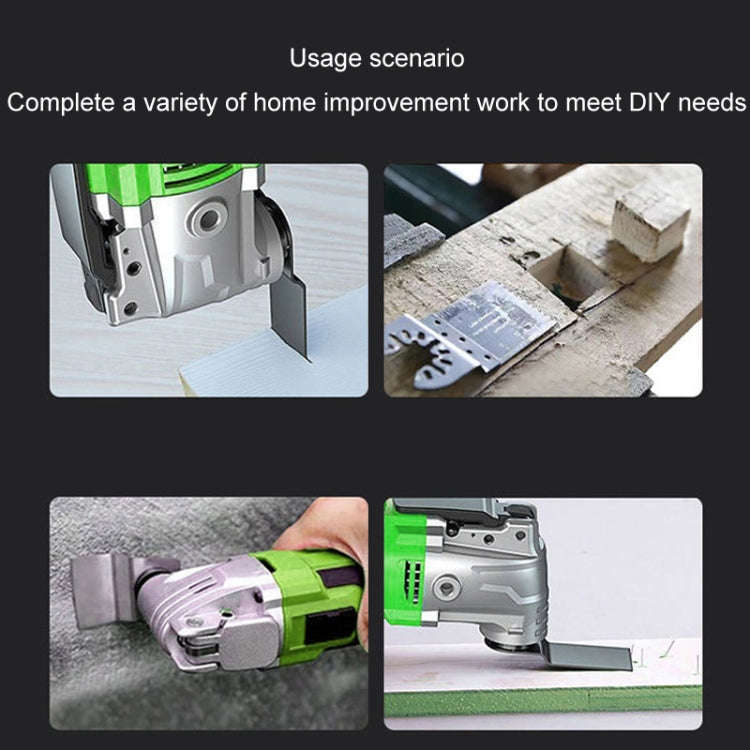 Usage scenario

Complete a variety of home improvement work to meet DIY needs