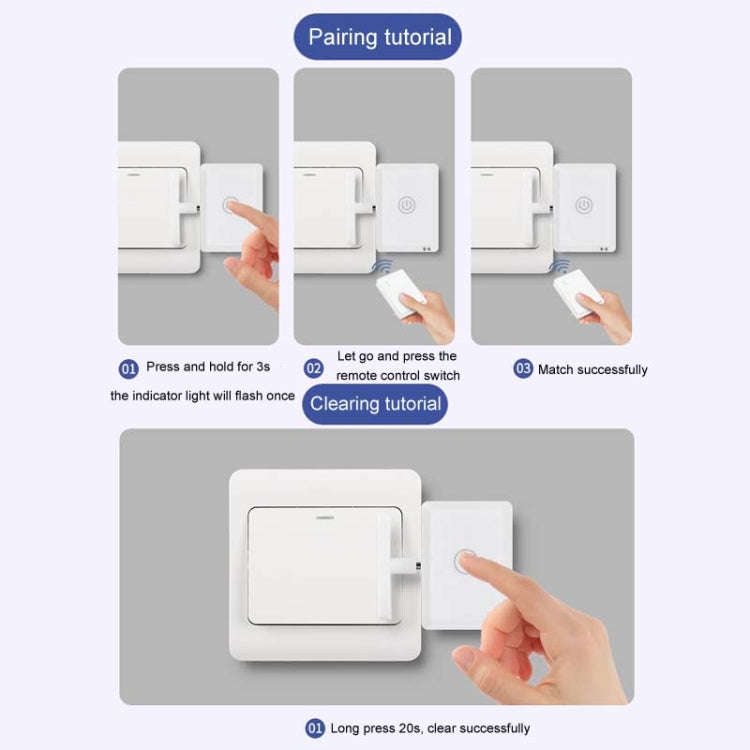 Pairing tutorial

01 Press and hold for 3s

the indicator light will flash once

02 Let go and press the remote control switch

03 Match successfully

Clearing tutorial

01 Long press 20s, clear successfully