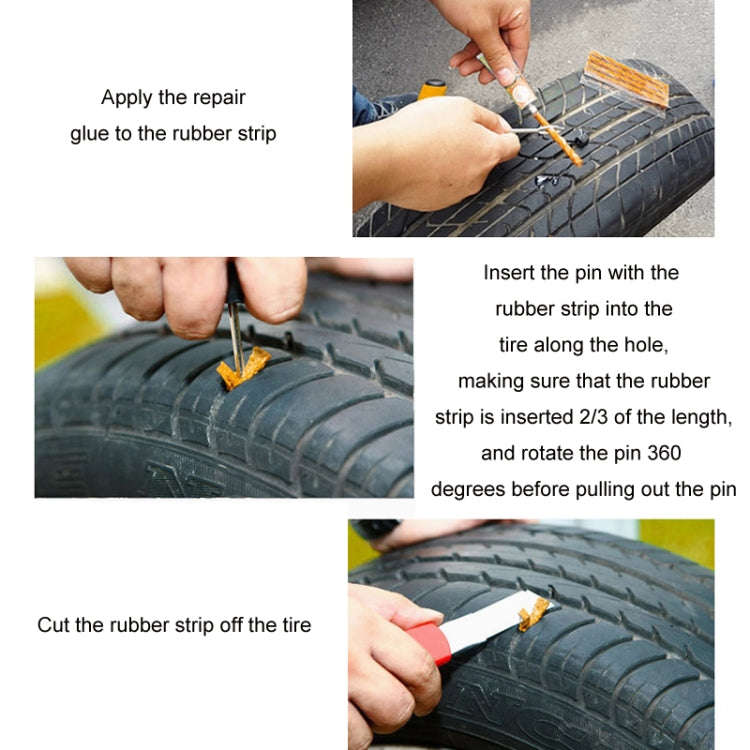 Apply the repair glue to the rubber strip

Insert the pin with the rubber strip into the tire along the hole, making sure that the rubber strip is inserted 2/3 of the length, and rotate the pin 360 degrees before pulling out the pin

Cut the rubber strip off the tire