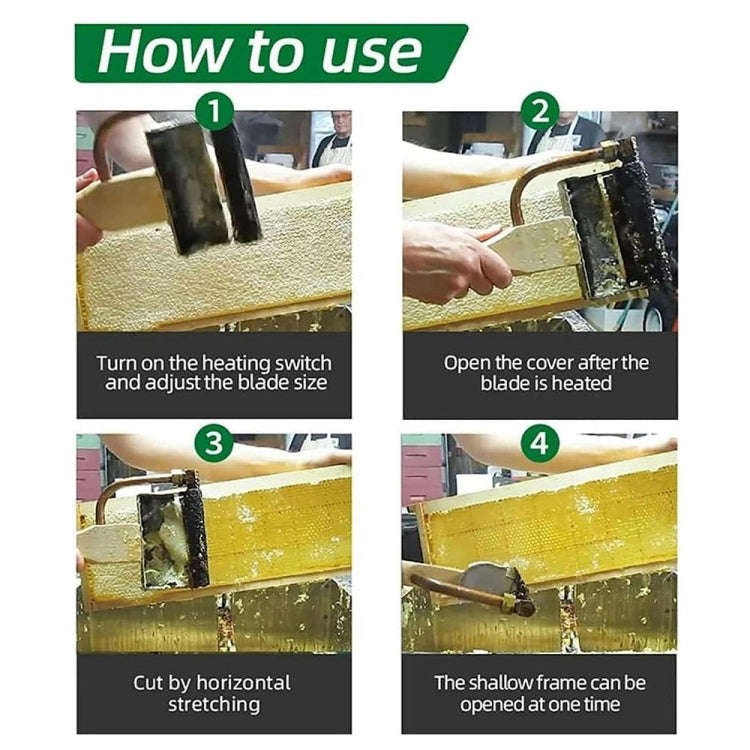 How to use

1

Turn on the heating switch and adjust the blade size

2

Open the cover after the blade is heated

3

Cut by horizontal stretching

4

The shallow frame can be opened at one time