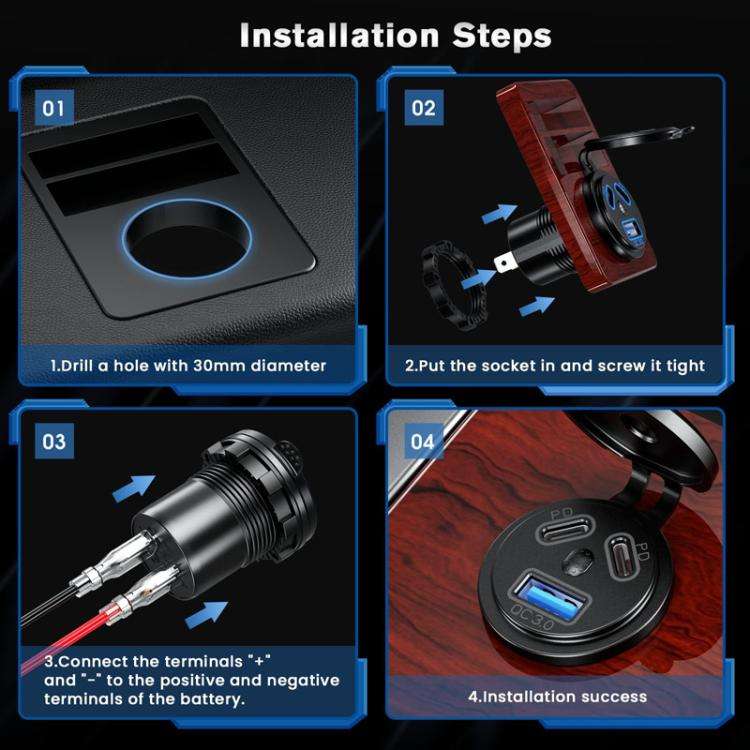 Installation Steps

01

1.Drill a hole with 30mm diameter

02

2.Put the socket in and screw it tight

03

3.Connect the terminals "+" and "-" to the positive and negative terminals of the battery.

04

PD

PD

QC3.0

4.Installation success