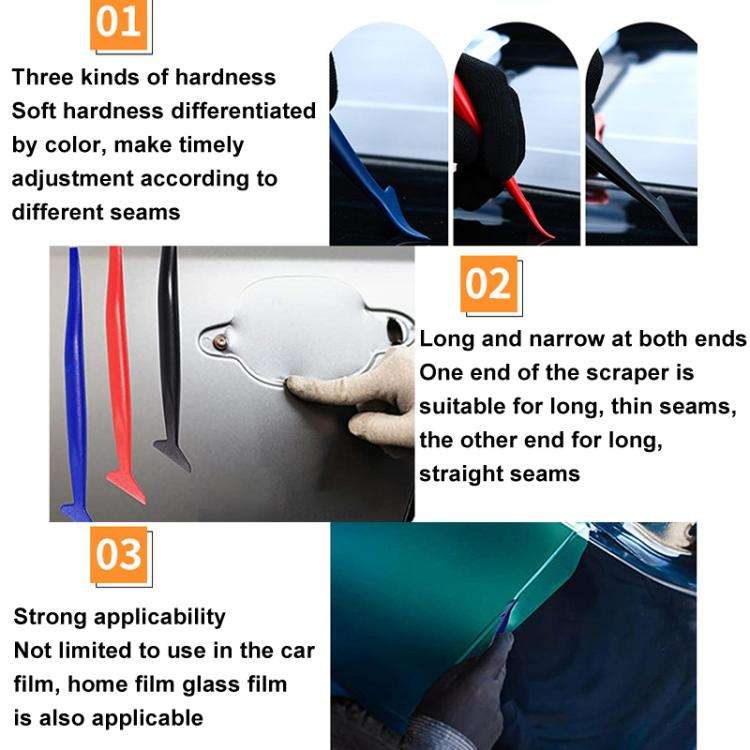 01

Three kinds of hardness
Soft hardness differentiated by color, make timely adjustment according to different seams

02

Long and narrow at both ends
One end of the scraper is suitable for long, thin seams, the other end for long, straight seams

03

Strong applicability
Not limited to use in the car film, home film glass film is also applicable