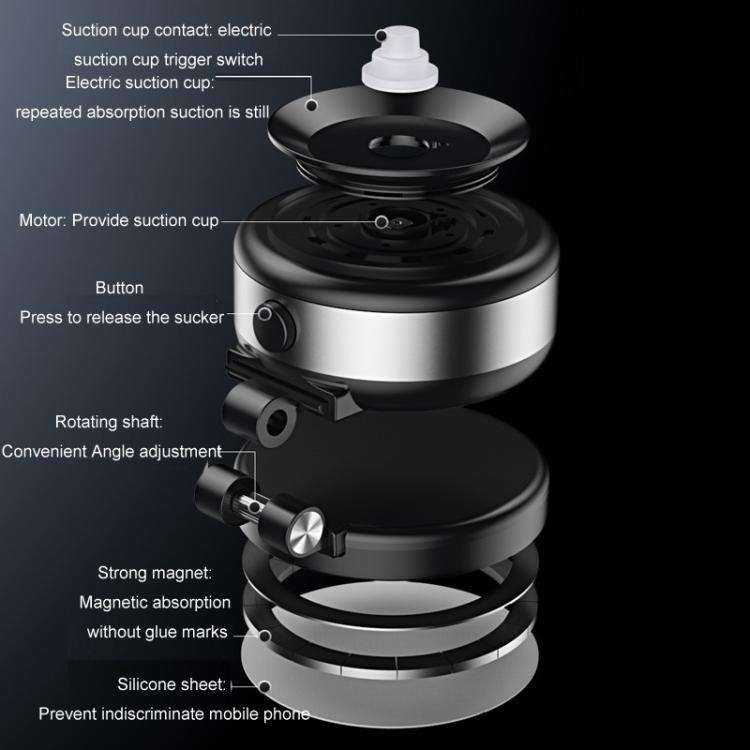 Suction cup contact: electric
suction cup trigger switch

Electric suction cup:
repeated absorption suction is still

Motor: Provide suction cup

Button
Press to release the sucker

Rotating shaft:
Convenient Angle adjustment

Strong magnet:
Magnetic absorption
without glue marks

Silicone sheet:
Prevent indiscriminate mobile phone