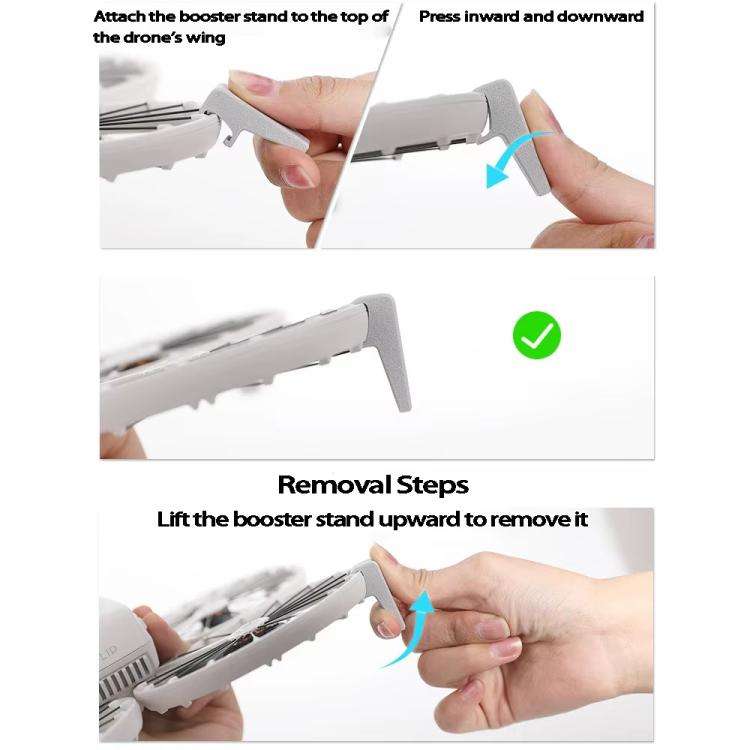 Attach the booster stand to the top of the drone's wing

Press inward and downward

Removal Steps

Lift the booster stand upward to remove it