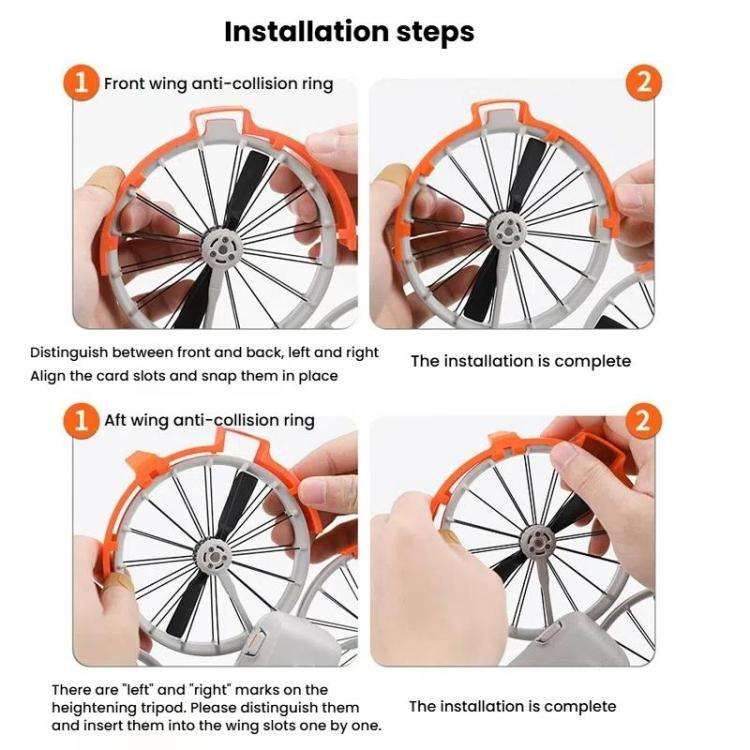 Installation steps

1 Front wing anti-collision ring

2

Distinguish between front and back, left and right
Align the card slots and snap them in place

The installation is complete

1 Aft wing anti-collision ring

2

There are "left" and "right" marks on the heightening tripod. Please distinguish them and insert them into the wing slots one by one.

The installation is complete