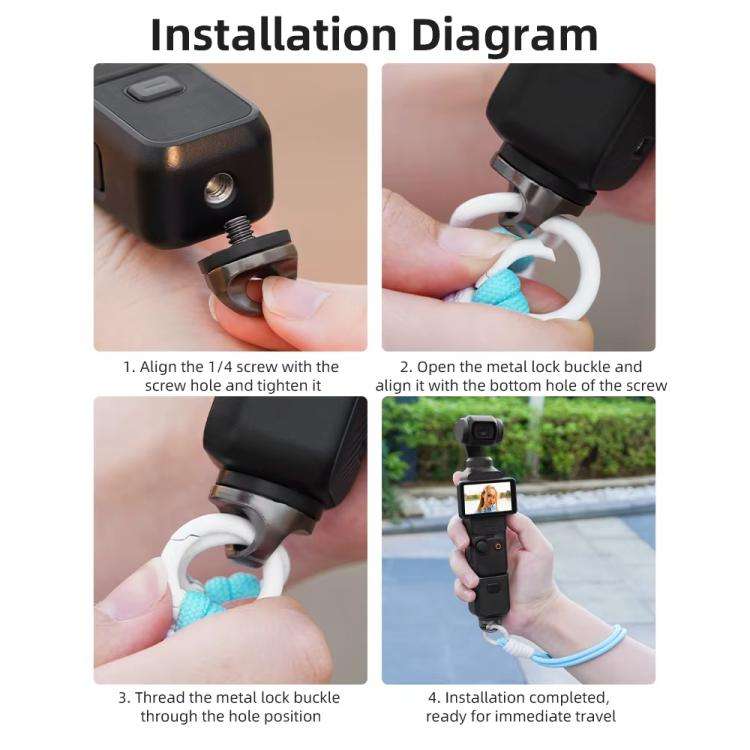 Installation Diagram

1. Align the 1/4 screw with the screw hole and tighten it

2. Open the metal lock buckle and align it with the bottom hole of the screw

3. Thread the metal lock buckle through the hole position

4. Installation completed, ready for immediate travel