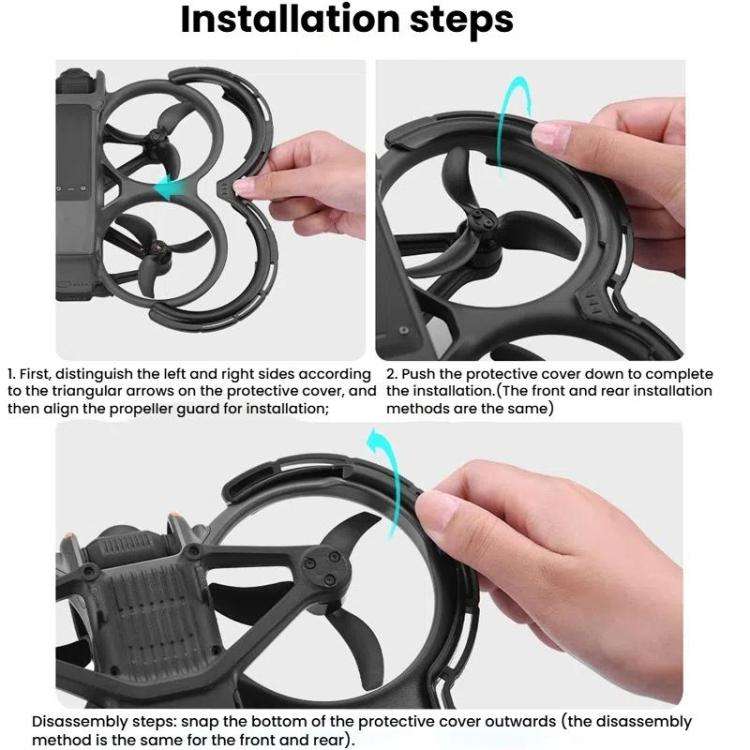 Installation steps

1. First, distinguish the left and right sides according to the triangular arrows on the protective cover, and then align the propeller guard for installation;

2. Push the protective cover down to complete the installation.(The front and rear installation methods are the same)

Disassembly steps: snap the bottom of the protective cover outwards (the disassembly method is the same for the front and rear).