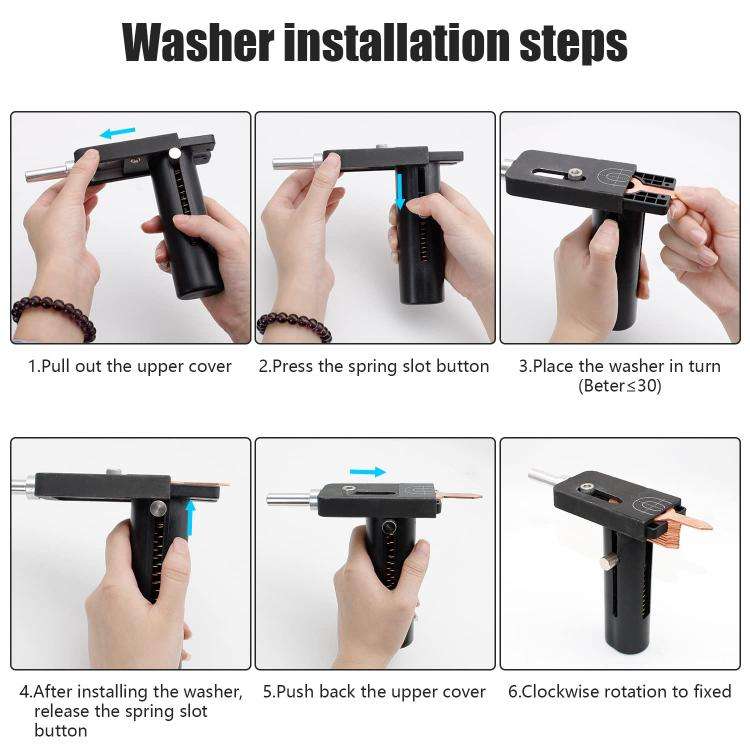 Washer installation steps

1.Pull out the upper cover

2.Press the spring slot button

3.Place the washer in turn (Beter≤30)

4.After installing the washer, release the spring slot button

5.Push back the upper cover

6.Clockwise rotation to fixed