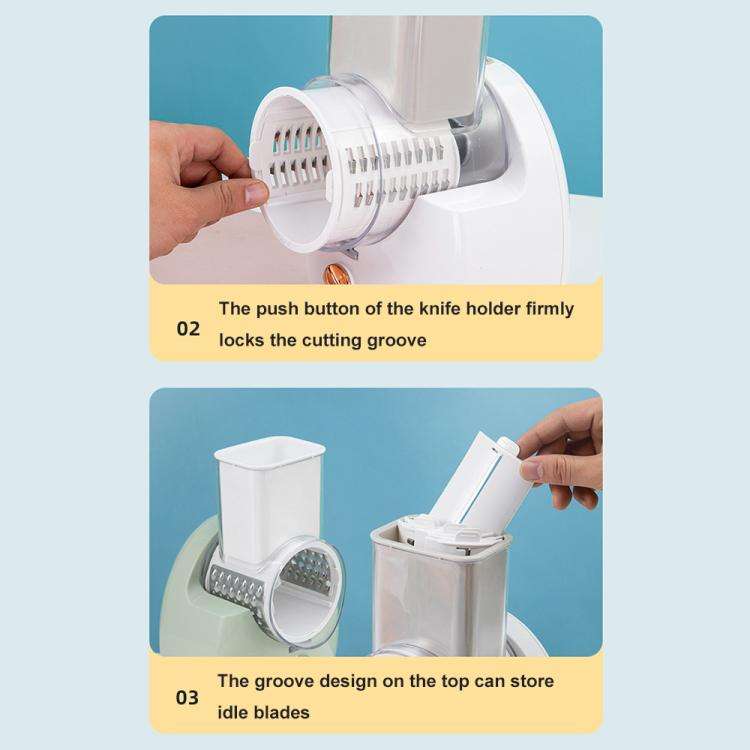 02 The push button of the knife holder firmly locks the cutting groove

03 The groove design on the top can store idle blades