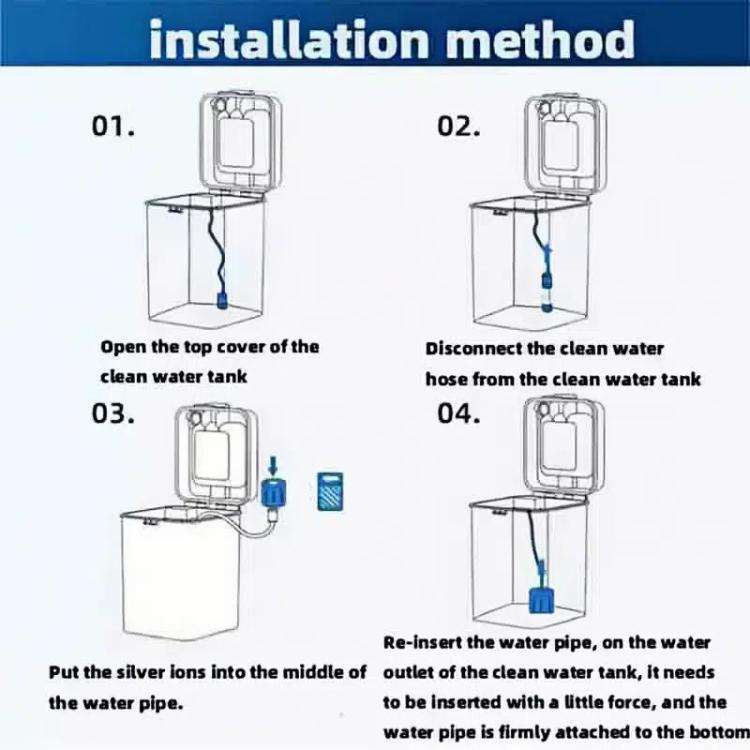 installation method

01.

Open the top cover of the clean water tank

02.

Disconnect the clean water hose from the clean water tank

03.

Put the silver ions into the middle of the water pipe.

04.

Re-insert the water pipe, on the water outlet of the clean water tank, it needs to be inserted with a little force, and the water pipe is firmly attached to the bottom