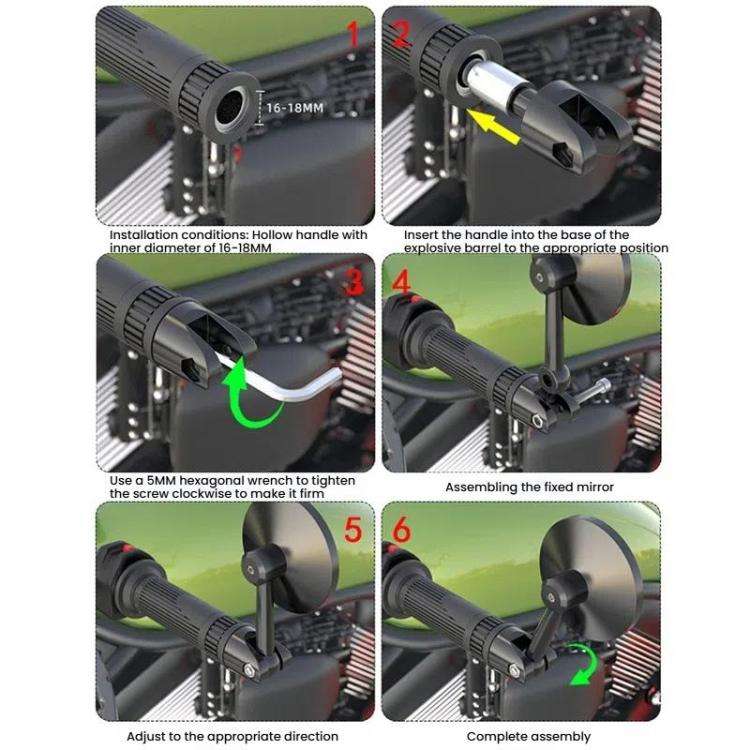 1

16-18MM

Installation conditions: Hollow handle with inner diameter of 16-18MM

2

Insert the handle into the base of the explosive barrel to the appropriate position

3

Use a 5MM hexagonal wrench to tighten the screw clockwise to make it firm

4

Assembling the fixed mirror

5

Adjust to the appropriate direction

6

Complete assembly