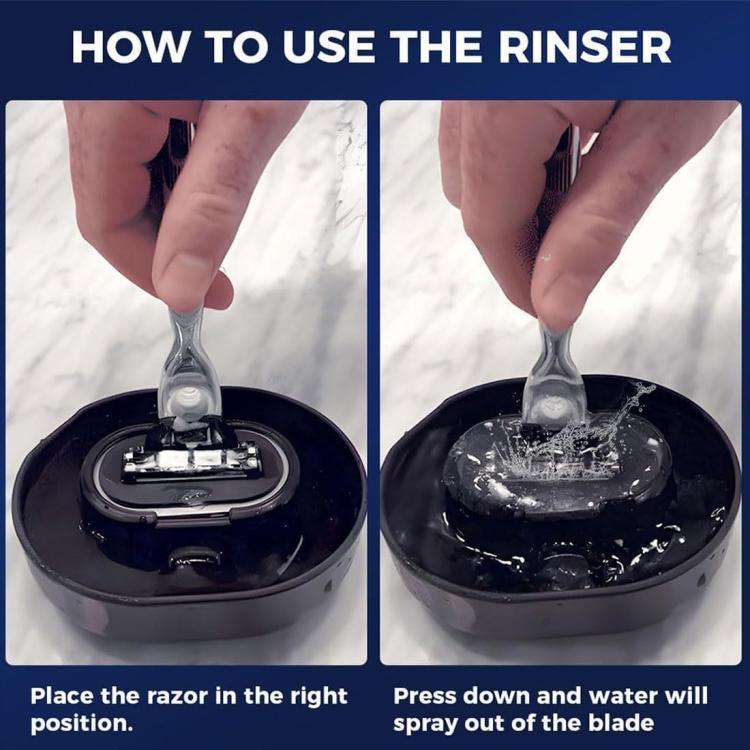 HOW TO USE THE RINSER

Place the razor in the right position.

Press down and water will spray out of the blade