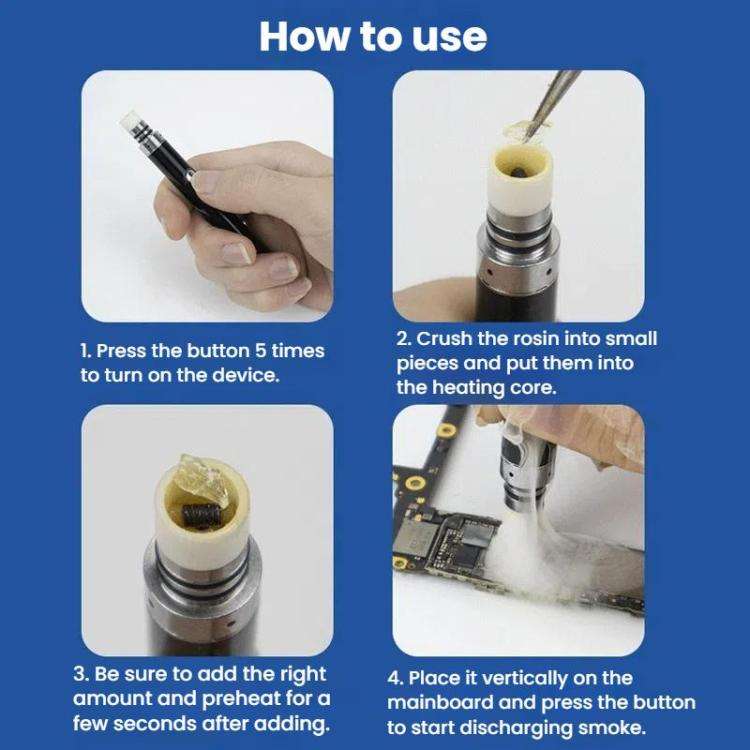 How to use

1. Press the button 5 times to turn on the device.

2. Crush the rosin into small pieces and put them into the heating core.

3. Be sure to add the right amount and preheat for a few seconds after adding.

4. Place it vertically on the mainboard and press the button to start discharging smoke.