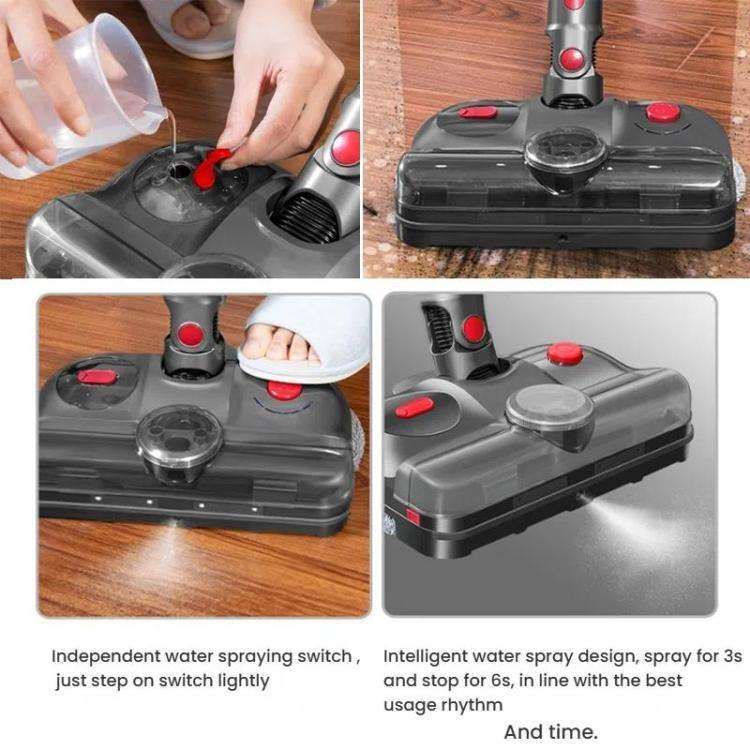 Independent water spraying switch , just step on switch lightly

Intelligent water spray design, spray for 3s and stop for 6s, in line with the best usage rhythm

And time.