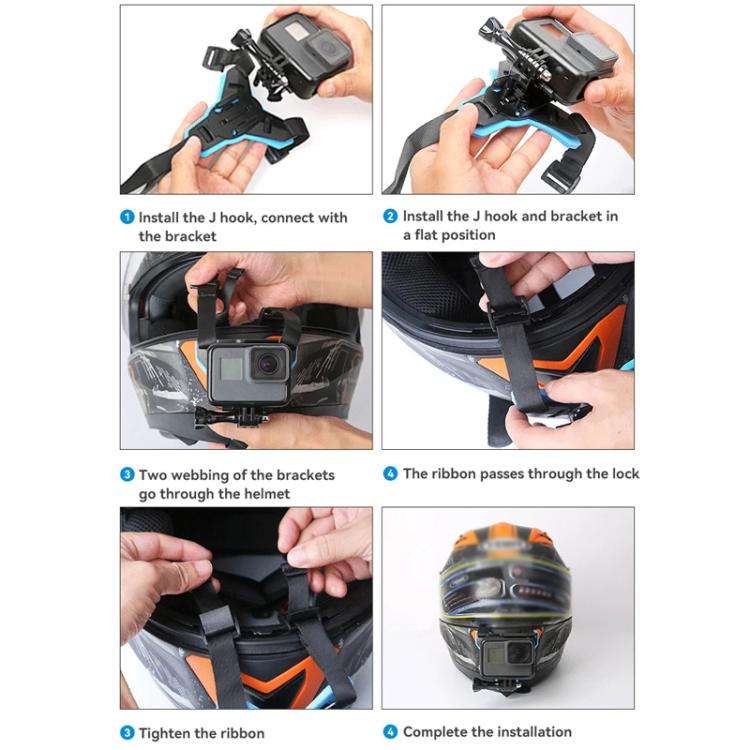 1 Install the J hook, connect with the bracket

2 Install the J hook and bracket in a flat position

3 Two webbing of the brackets go through the helmet

4 The ribbon passes through the lock

3 Tighten the ribbon

4 Complete the installation