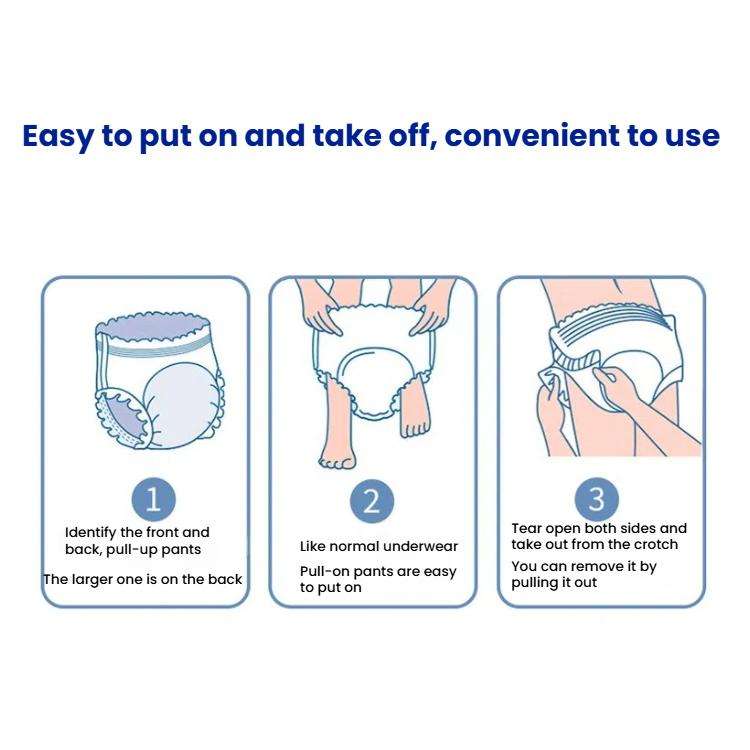 Easy to put on and take off, convenient to use

1

Identify the front and back, pull-up pants

The larger one is on the back

2

Like normal underwear

Pull-on pants are easy to put on

3

Tear open both sides and take out from the crotch

You can remove it by pulling it out