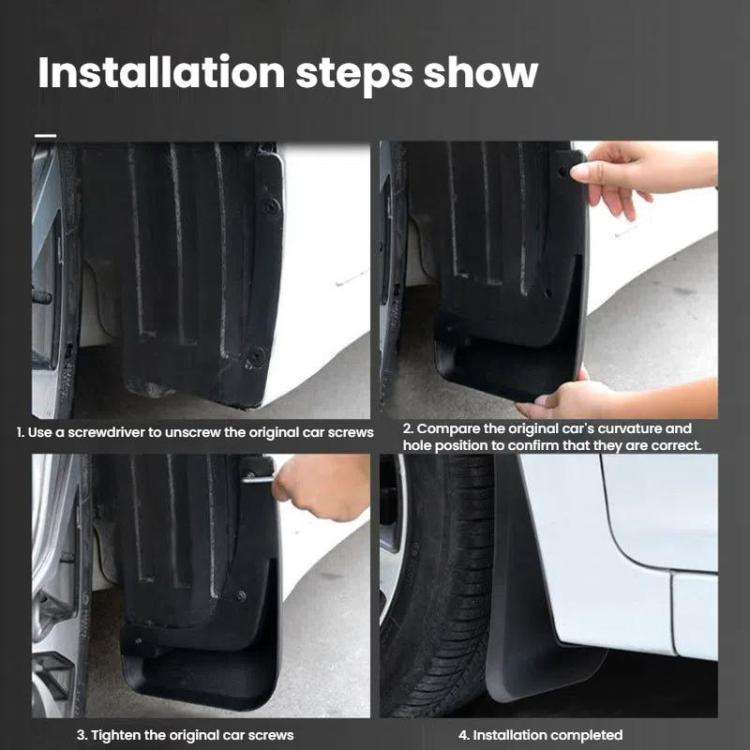 Installation steps show

1. Use a screwdriver to unscrew the original car screws

2. Compare the original car's curvature and hole position to confirm that they are correct.

3. Tighten the original car screws

4. Installation completed