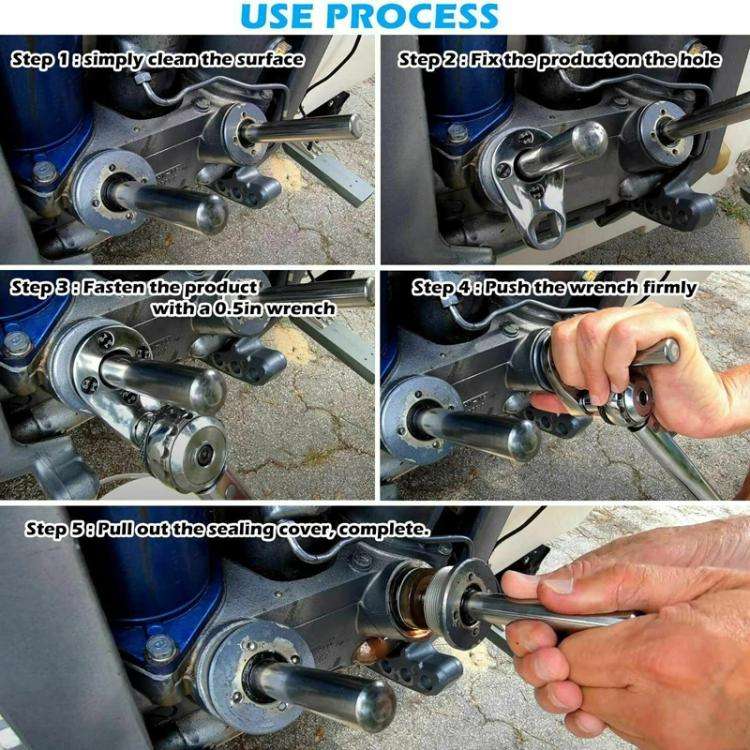 USE PROCESS

Step 1 : simply clean the surface

Step 2 : Fix the product on the hole

Step 3 : Fasten the product with a 0.5in wrench

Step 4 : Push the wrench firmly

Step 5 : Pull out the sealing cover, complete.