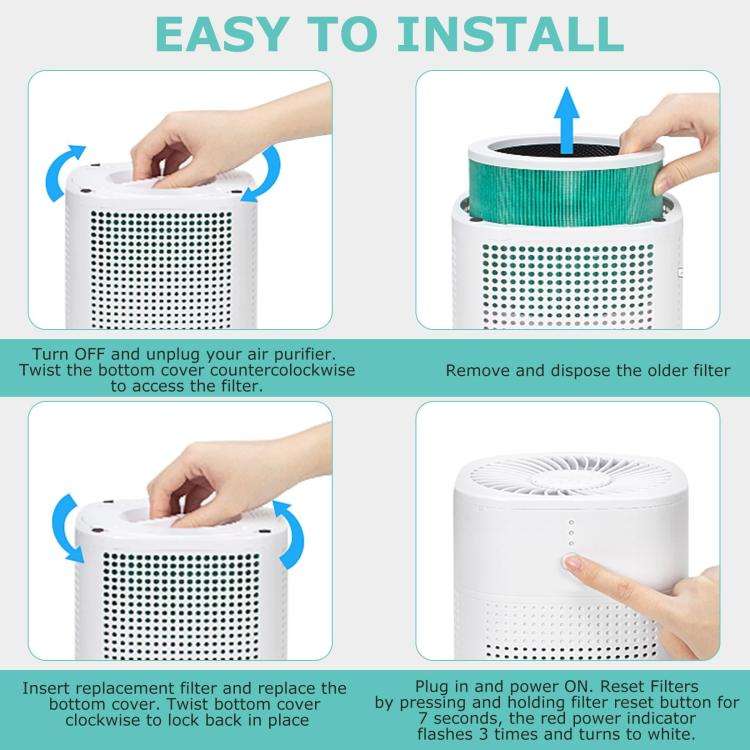 EASY TO INSTALL

Turn OFF and unplug your air purifier. Twist the bottom cover countercolockwise to access the filter.

Remove and dispose the older filter

Insert replacement filter and replace the bottom cover. Twist bottom cover clockwise to lock back in place

Plug in and power ON. Reset Filters by pressing and holding filter reset button for 7 seconds, the red power indicator flashes 3 times and turns to white.