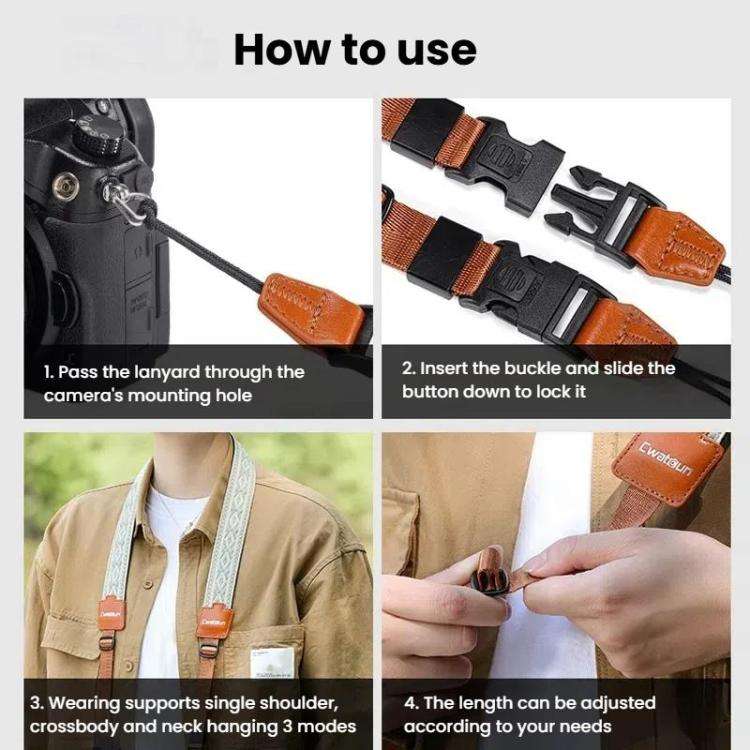 How to use

1. Pass the lanyard through the camera's mounting hole

2. Insert the buckle and slide the button down to lock it

Cwatcun

Cwatcun

Cwatcun

3. Wearing supports single shoulder, crossbody and neck hanging 3 modes

4. The length can be adjusted according to your needs