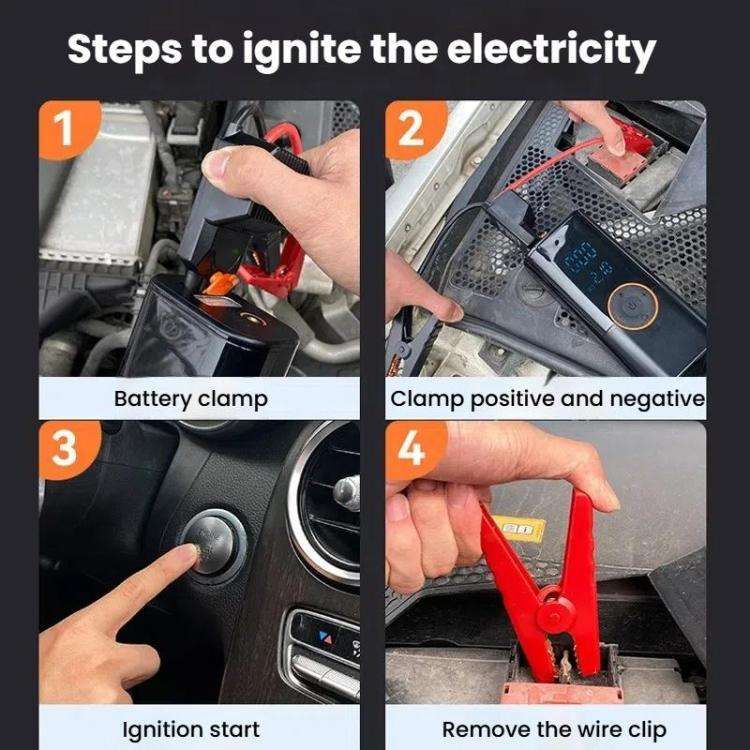 Steps to ignite the electricity

1

Battery clamp

2

Clamp positive and negative

3

Ignition start

4

Remove the wire clip