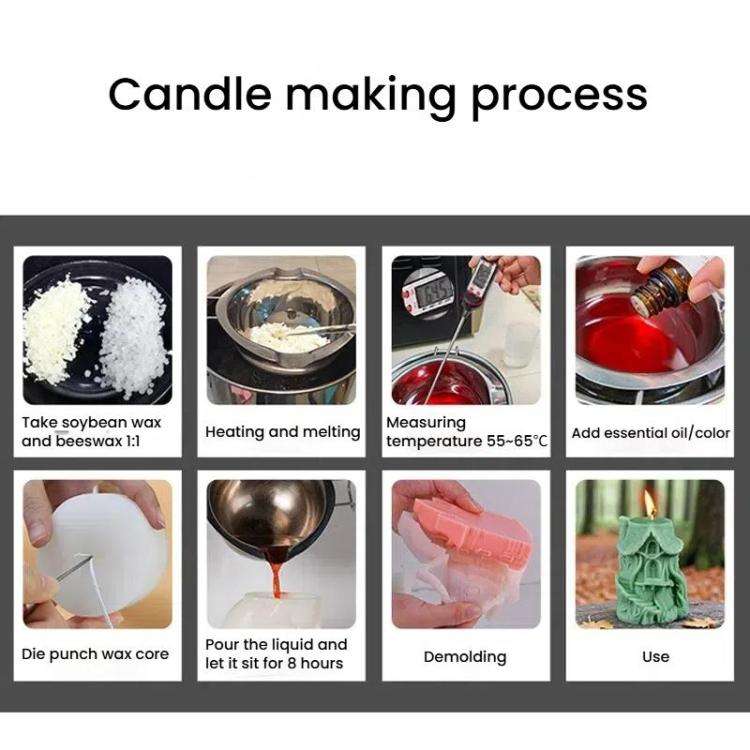 Candle making process

Take soybean wax and beeswax 1:1

Heating and melting

Measuring temperature 55~65°C

Add essential oil/color

Die punch wax core

Pour the liquid and let it sit for 8 hours

Demolding

Use