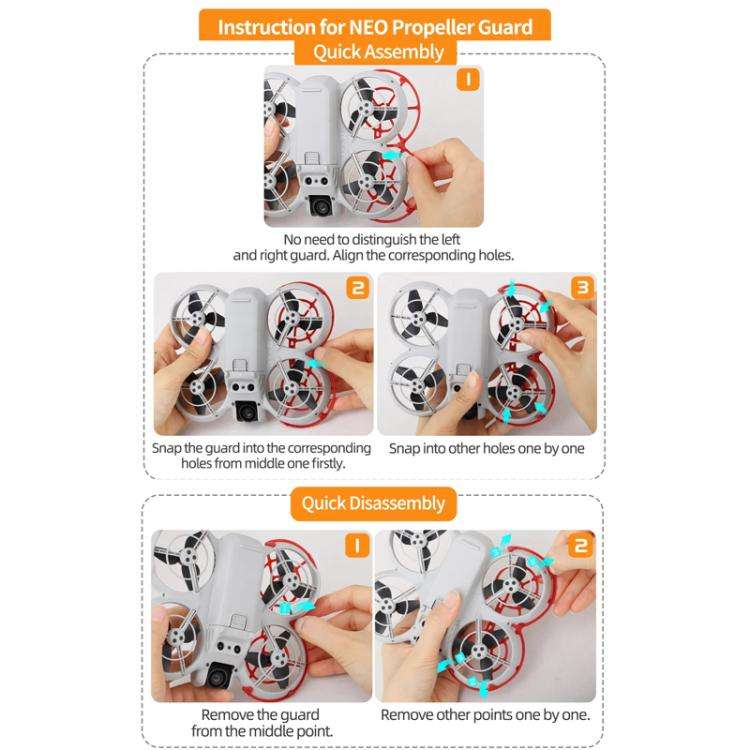 Instruction for NEO Propeller Guard

Quick Assembly

1

No need to distinguish the left and right guard. Align the corresponding holes.

2

Snap the guard into the corresponding holes from middle one firstly.

3

Snap into other holes one by one

Quick Disassembly

1

Remove the guard from the middle point.

2

Remove other points one by one.