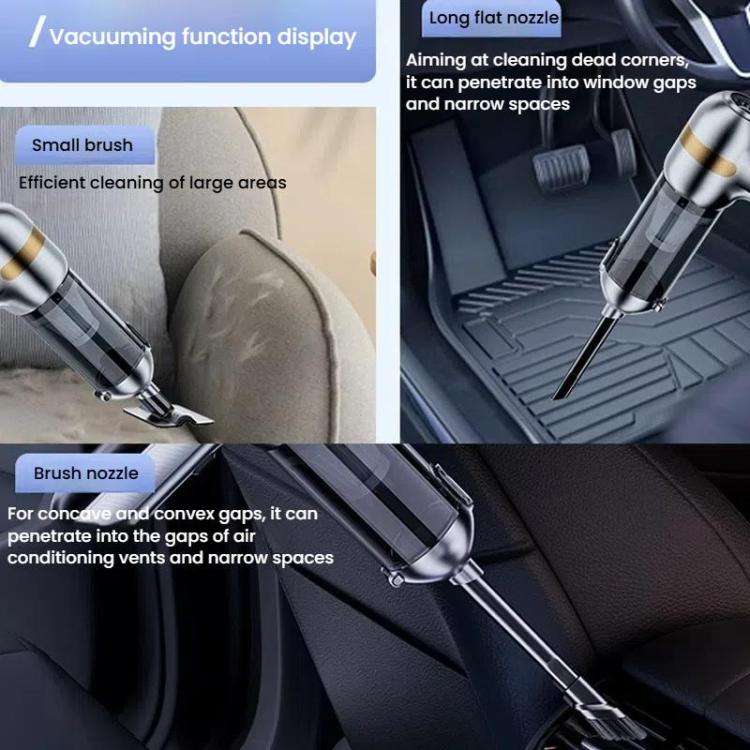 / Vacuuming function display

Small brush

Efficient cleaning of large areas

Long flat nozzle

Aiming at cleaning dead corners, it can penetrate into window gaps and narrow spaces

Brush nozzle

For concave and convex gaps, it can penetrate into the gaps of air conditioning vents and narrow spaces