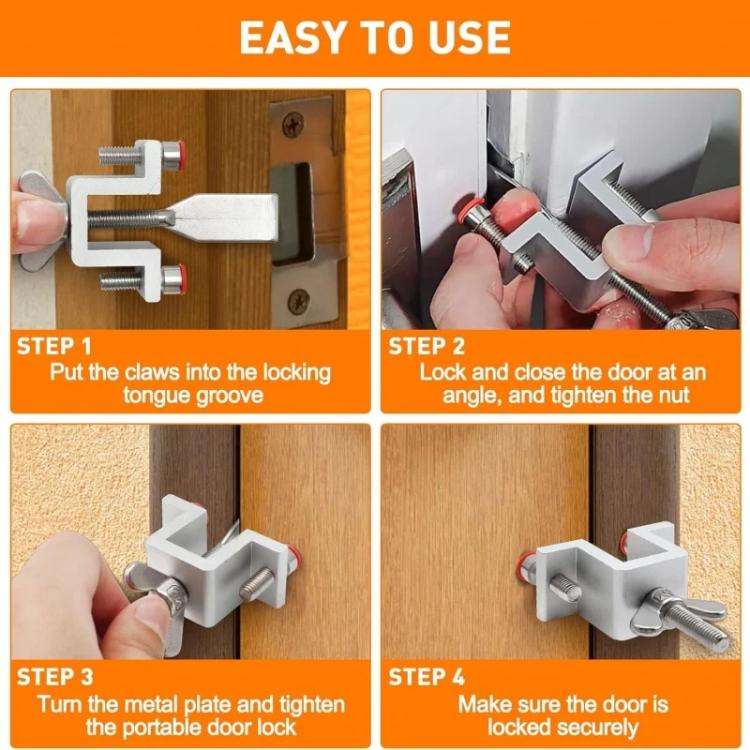 EASY TO USE

STEP 1
Put the claws into the locking tongue groove

STEP 2
Lock and close the door at an angle, and tighten the nut

STEP 3
Turn the metal plate and tighten the portable door lock

STEP 4
Make sure the door is locked securely